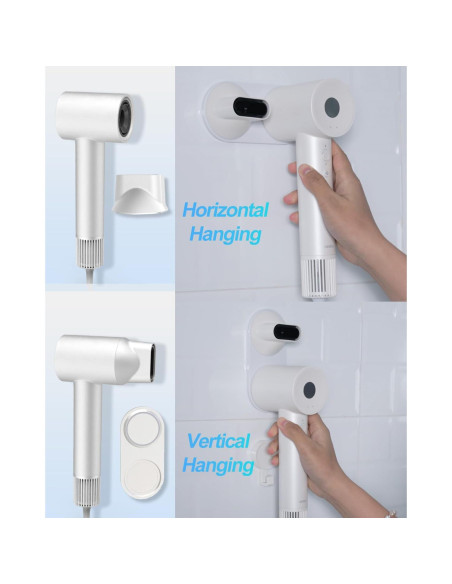 Horizontal Hanging

Vertical Hanging