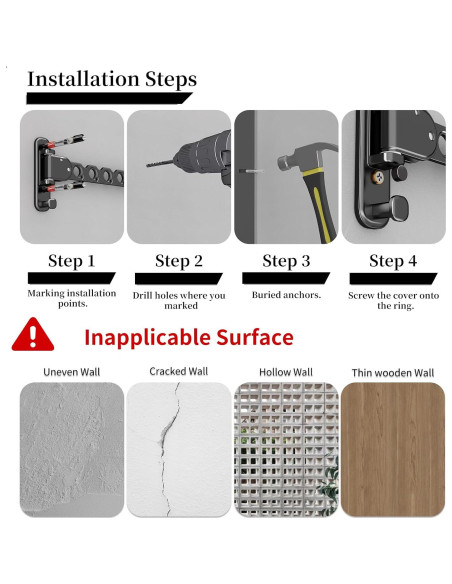 Installation Steps

Step 1
Marking installation points.

Step 2
Drill holes where you marked

Step 3
Buried anchors.

Step 4
Screw the cover onto the ring.

Inapplicable Surface

Uneven Wall

Cracked Wall

Hollow Wall

Thin wooden Wall