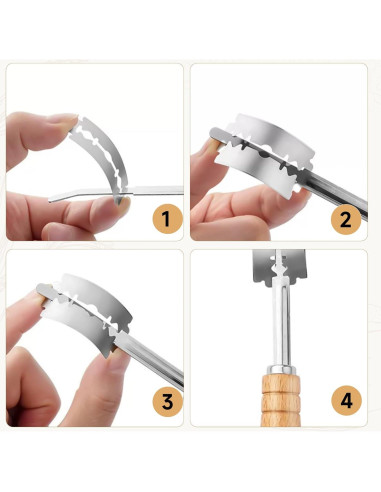 1
2
3
4