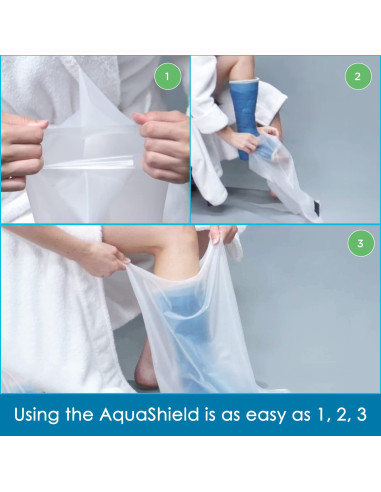 1

2

3

Using the AquaShield is as easy as 1, 2, 3