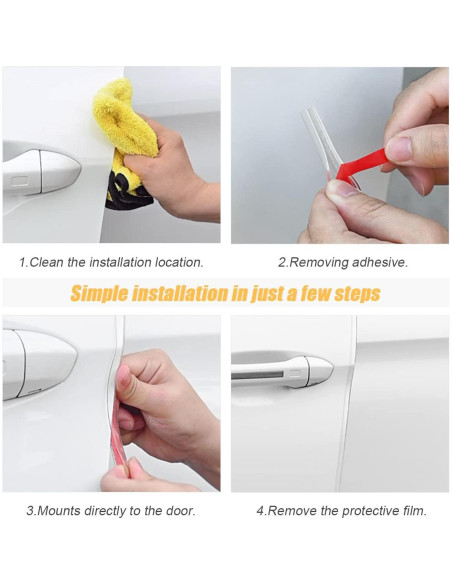 1.Clean the installation location.

2.Removing adhesive.

Simple installation in just a few steps

3.Mounts directly to the door.

4.Remove the protective film.