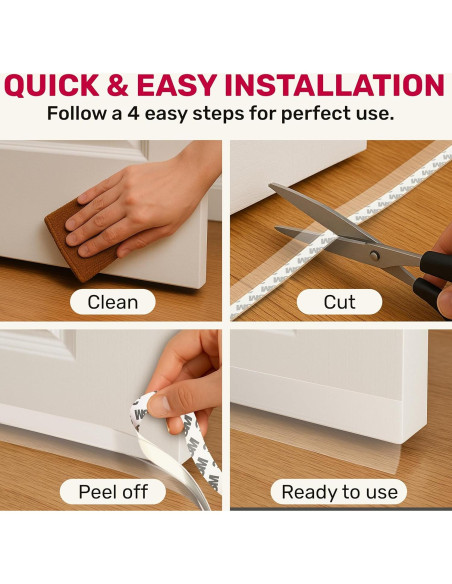 QUICK & EASY INSTALLATION
Follow a 4 easy steps for perfect use.

Clean

Cut

Peel off

Ready to use