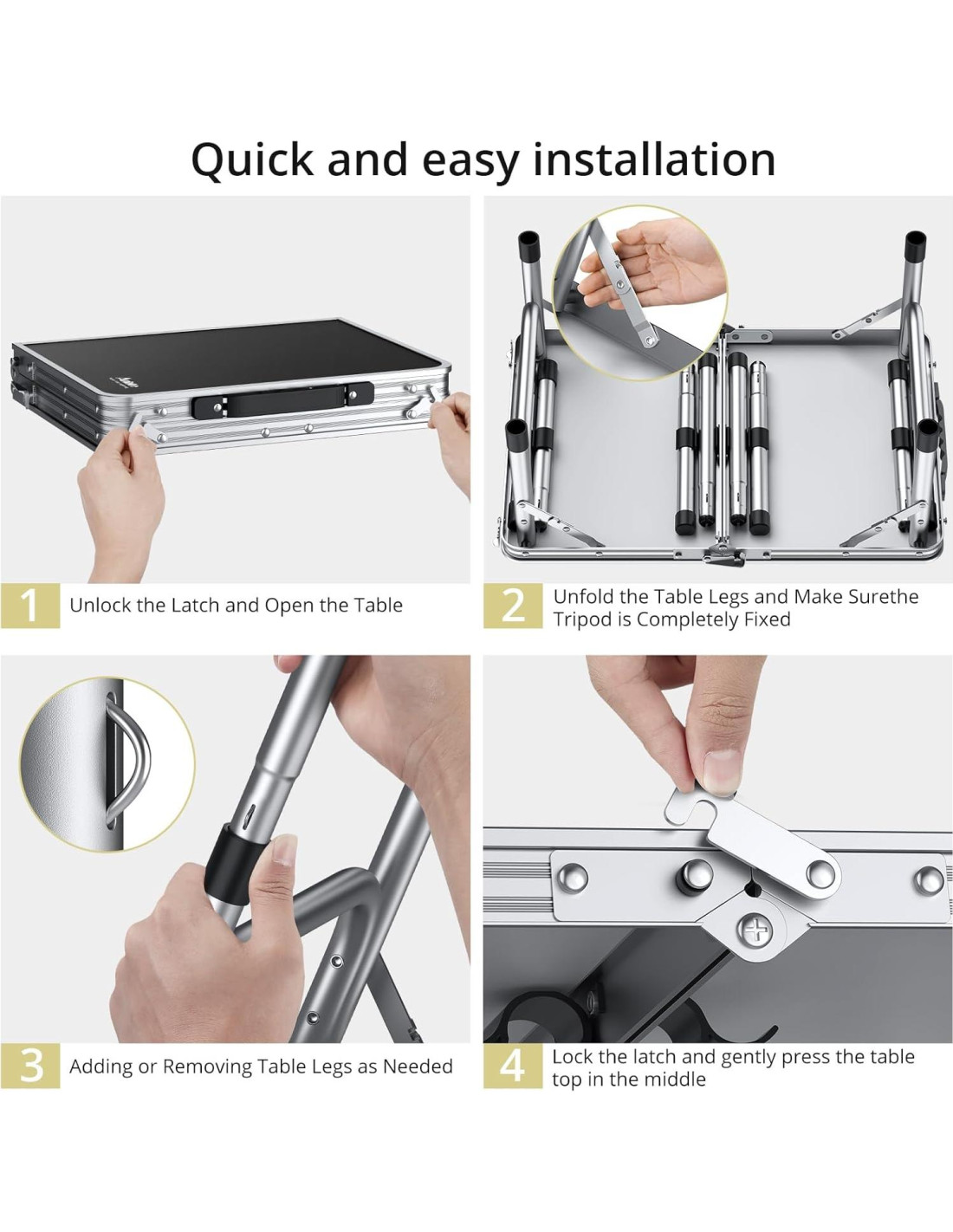 Quick and easy installation

1 Unlock the Latch and Open the Table

2 Unfold the Table Legs and Make Surethe Tripod is Completely Fixed

3 Adding or Removing Table Legs as Needed

4 Lock the latch and gently press the table top in the middle