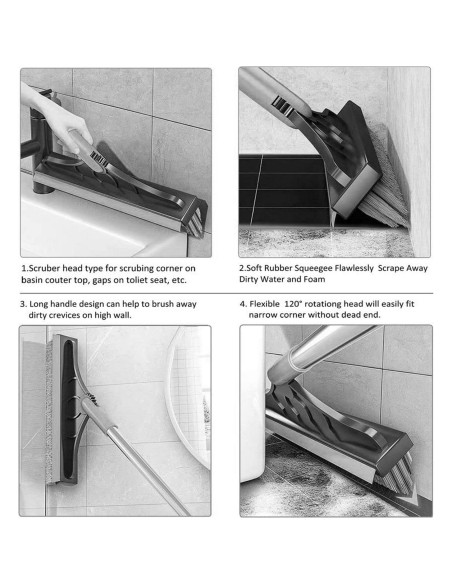 1.Scruber head type for scrubing corner on basin couter top, gaps on toliet seat, etc.

2.Soft Rubber Squeegee Flawlessly Scrape Away Dirty Water and Foam

3. Long handle design can help to brush away dirty crevices on high wall.

4. Flexible 120° rotationg head will easily fit narrow corner without dead end.