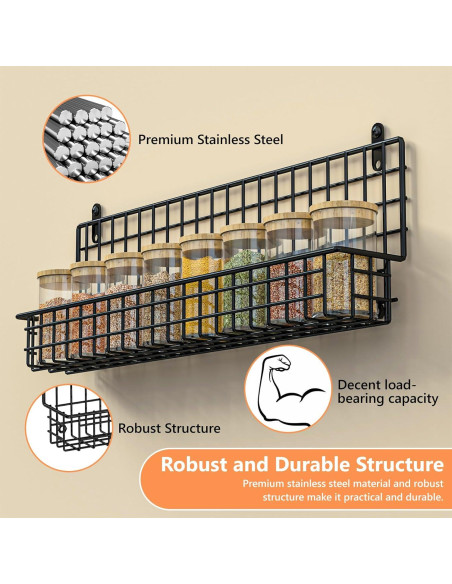 Premium Stainless Steel

Decent load-bearing capacity

Robust Structure

Robust and Durable Structure

Premium stainless steel material and robust structure make it practical and durable.