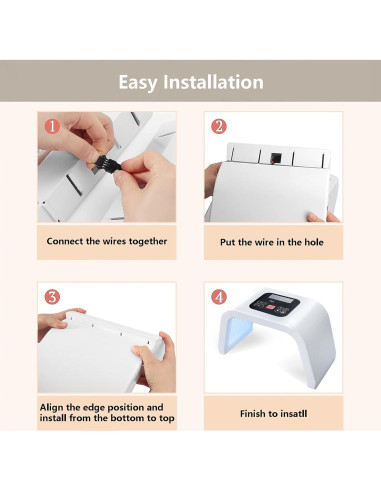 Easy Installation

1

Connect the wires together

2

Put the wire in the hole

3

Align the edge position and install from the bottom to top

4

Finish to insatll