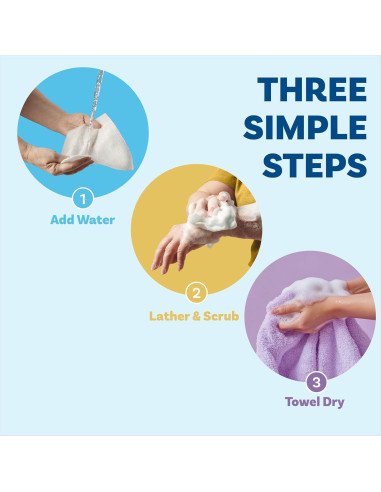 THREE SIMPLE STEPS

1
Add Water

2
Lather & Scrub

3
Towel Dry