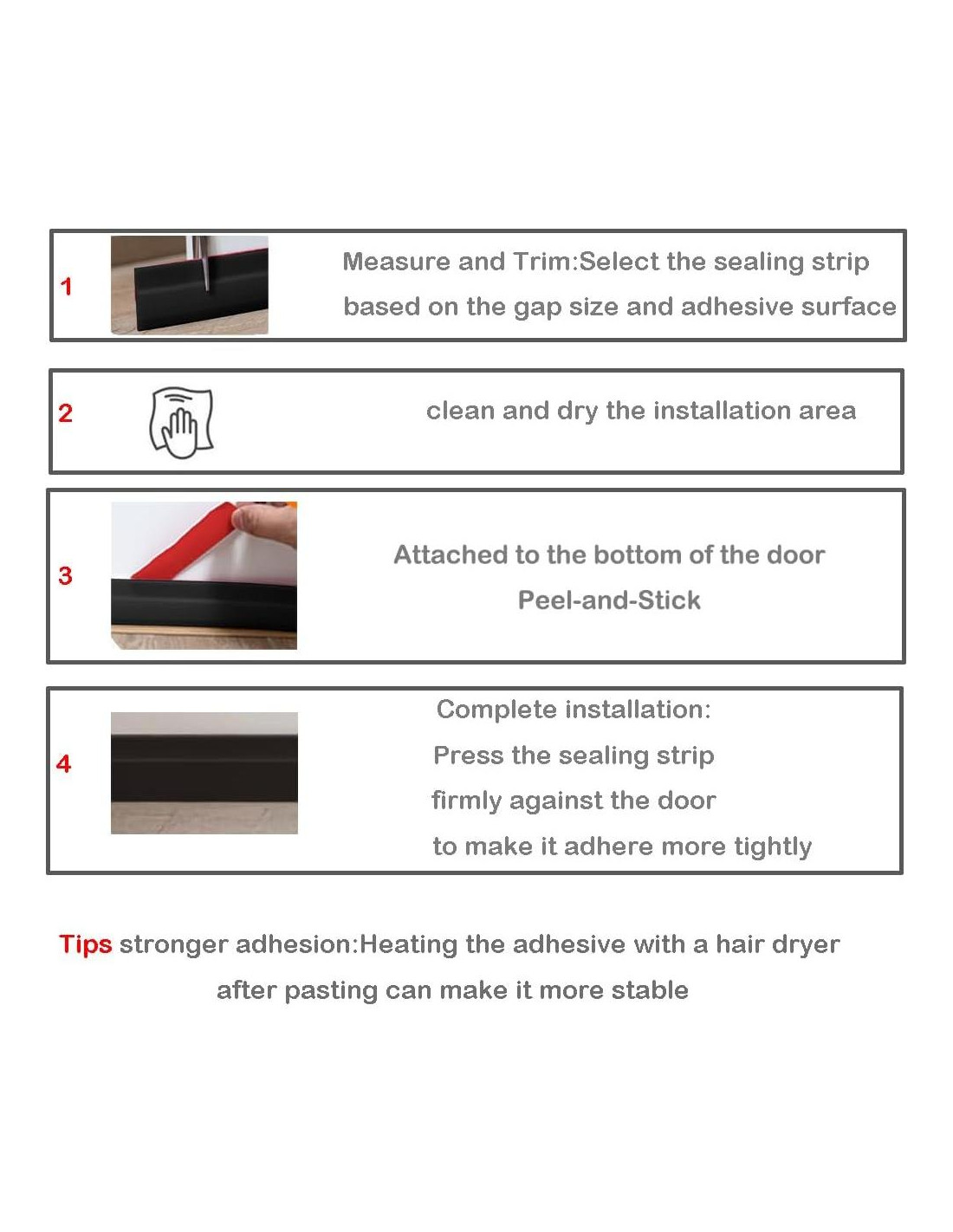 1

Measure and Trim:Select the sealing strip based on the gap size and adhesive surface

2

clean and dry the installation area

3

Attached to the bottom of the door

Peel-and-Stick

4

Complete installation:

Press the sealing strip

firmly against the door

to make it adhere more tightly

Tips stronger adhesion:Heating the adhesive with a hair dryer after pasting can make it more stable