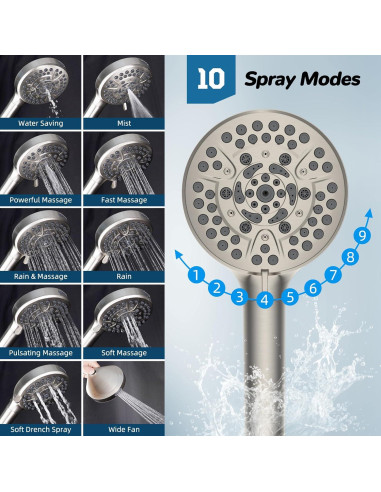 Water Saving
Mist
Powerful Massage
Fast Massage
Rain & Massage
Rain
Pulsating Massage
Soft Massage
Soft Drench Spray
Wide Fan

10 Spray Modes

1
2
3
4
5
6
7
8
9