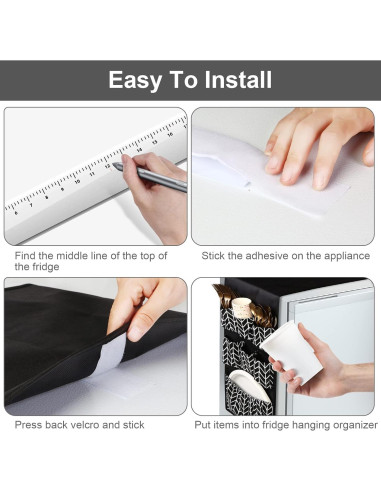 Easy To Install

6 7 8 9 10 11 12 13 14 15 16

Find the middle line of the top of the fridge

Stick the adhesive on the appliance

Press back velcro and stick

Put items into fridge hanging organizer