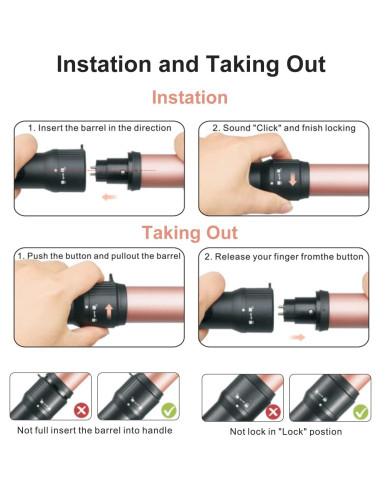 Instation and Taking Out

Instation

1. Insert the barrel in the direction

2. Sound "Click" and fnish locking

Taking Out

1. Push the button and pullout the barrel

2. Release your finger fromthe button

Not full insert the barrel into handle

Not lock in "Lock" postion