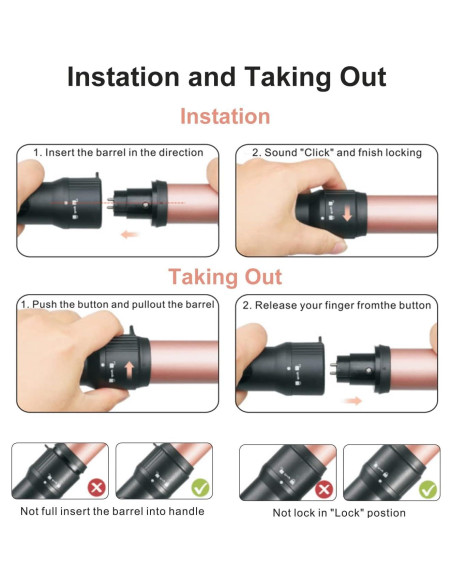 Instation and Taking Out

Instation

1. Insert the barrel in the direction

2. Sound "Click" and fnish locking

Taking Out

1. Push the button and pullout the barrel

2. Release your finger fromthe button

Not full insert the barrel into handle

Not lock in "Lock" postion