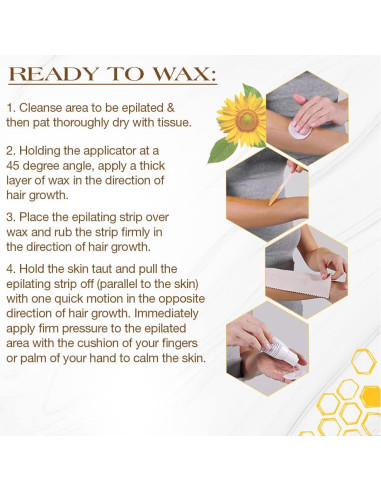 READY TO WAX:

1. Cleanse area to be epilated & then pat thoroughly dry with tissue.

2. Holding the applicator at a 45 degree angle, apply a thick layer of wax in the direction of hair growth.

3. Place the epilating strip over wax and rub the strip firmly in the direction of hair growth.

4. Hold the skin taut and pull the epilating strip off (parallel to the skin) with one quick motion in the opposite direction of hair growth. Immediately apply firm pressure to the epilated area with the cushion of your fingers or palm of your hand to calm the skin.