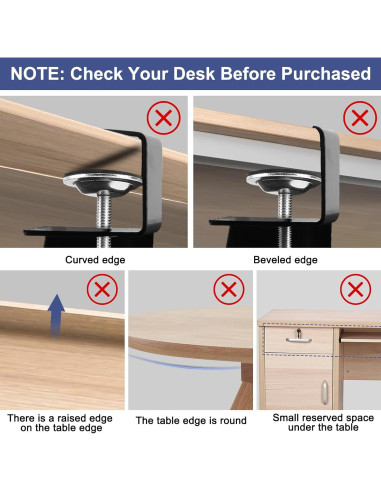 NOTE: Check Your Desk Before Purchased

Curved edge

Beveled edge

There is a raised edge on the table edge

The table edge is round

Small reserved space under the table