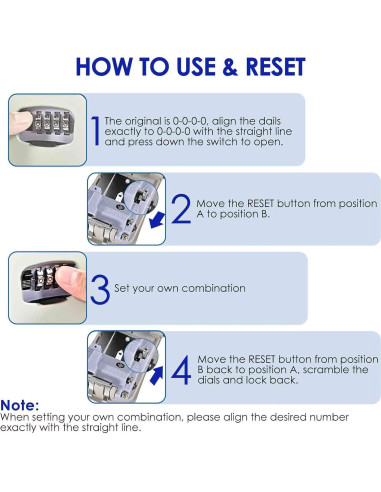 HOW TO USE & RESET

1 The original is 0-0-0-0, align the dails exactly to 0-0-0-0 with the straight line and press down the switch to open.

2 Move the RESET button from position A to position B.

3 Set your own combination

4 Move the RESET button from position B back to position A, scramble the dials and lock back.

Note:
When setting your own combination, please align the desired number exactly with the straight line.