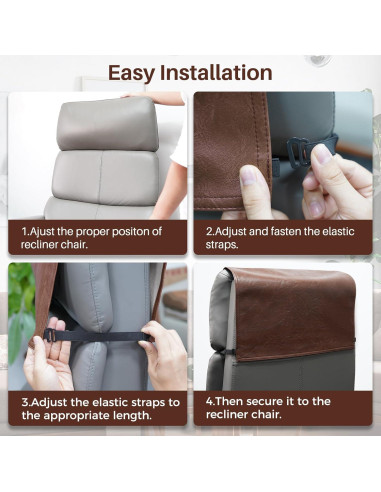 Easy Installation

1.Ajust the proper positon of recliner chair.

2.Adjust and fasten the elastic straps.

3.Adjust the elastic straps to the appropriate length.

4.Then secure it to the recliner chair.