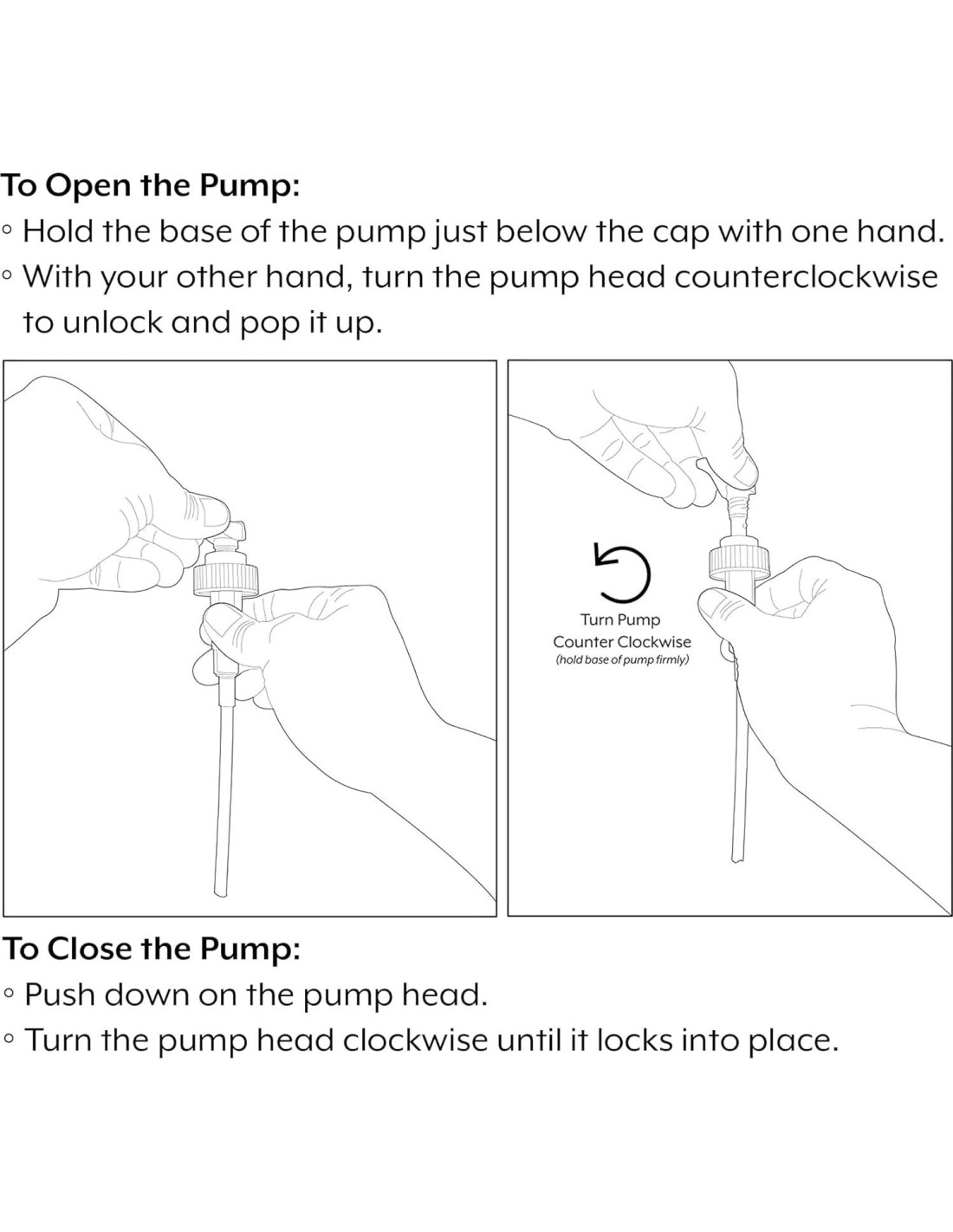 To Open the Pump:
◦ Hold the base of the pump just below the cap with one hand.
◦ With your other hand, turn the pump head counterclockwise to unlock and pop it up.

Turn Pump
Counter Clockwise
(hold base of pump firmly)

To Close the Pump:
◦ Push down on the pump head.
◦ Turn the pump head clockwise until it locks into place.