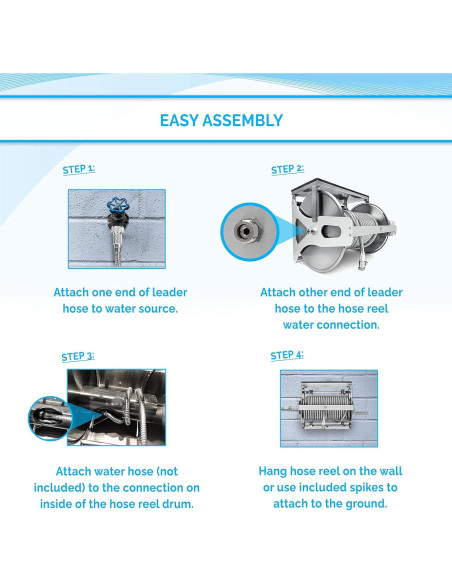 EASY ASSEMBLY

STEP 1:

Attach one end of leader hose to water source.

STEP 2:

Attach other end of leader hose to the hose reel water connection.

STEP 3:

Attach water hose (not included) to the connection on inside of the hose reel drum.

STEP 4:

Hang hose reel on the wall or use included spikes to attach to the ground.