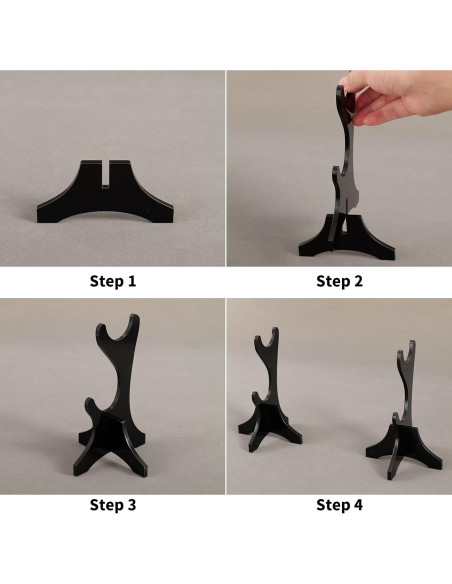 Step 1

Step 2

Step 3

Step 4