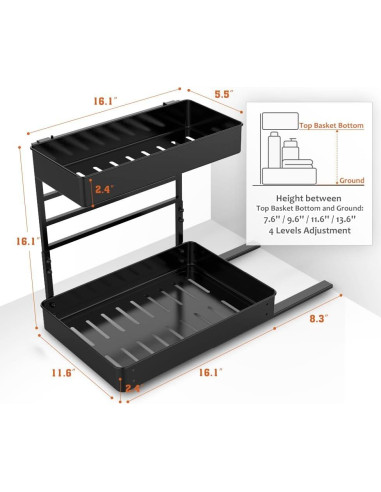 16.1"

5.5"

Top Basket Bottom

Ground

Height between Top Basket Bottom and Ground: 7.6" / 9.6" / 11.6" / 13.6" 4 Levels Adjustment

2.4"

16.1"

8.3"

11.6"

16.1"

2.4"