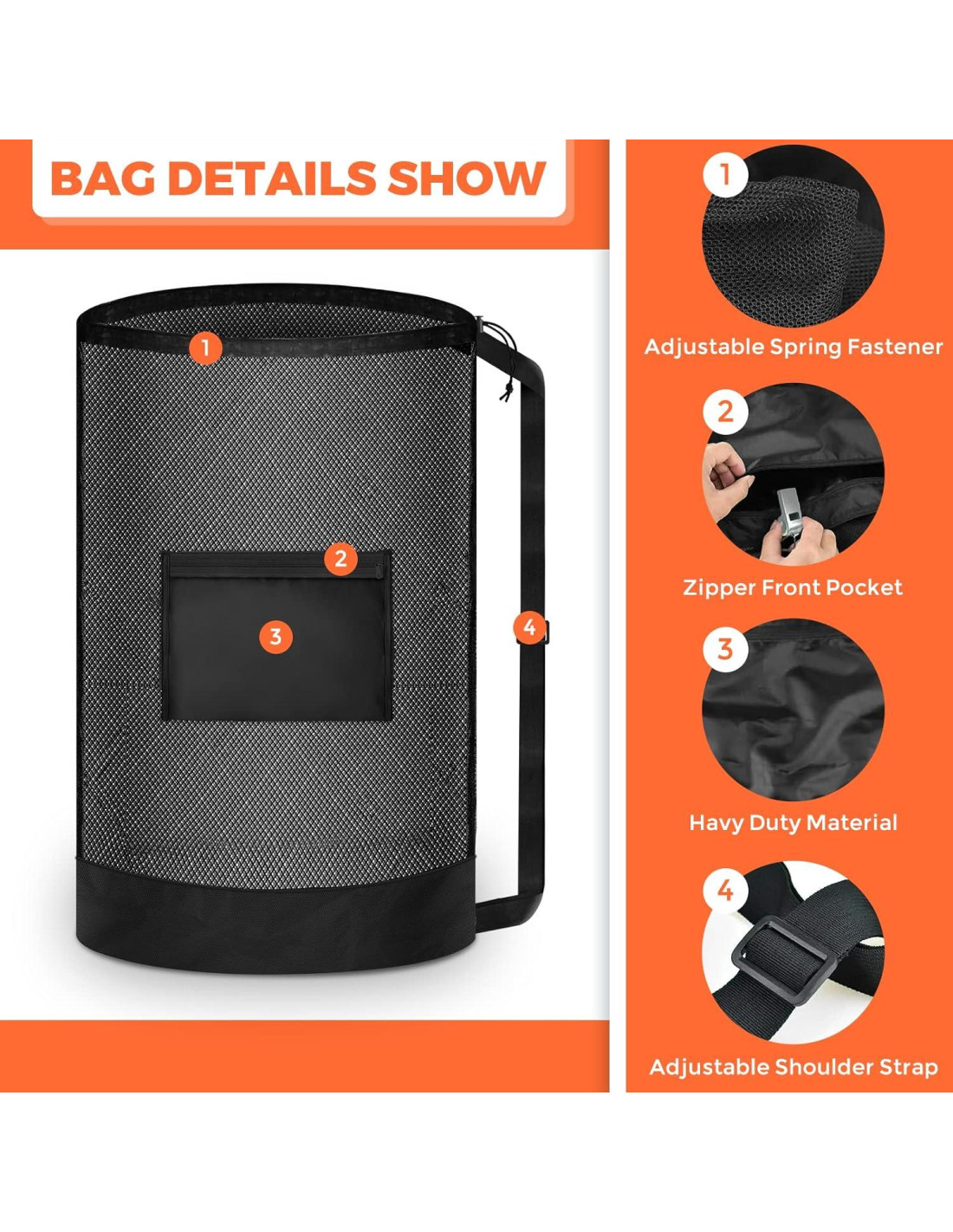 BAG DETAILS SHOW

1

2

3

4

1

Adjustable Spring Fastener

2

Zipper Front Pocket

3

Havy Duty Material

4

Adjustable Shoulder Strap