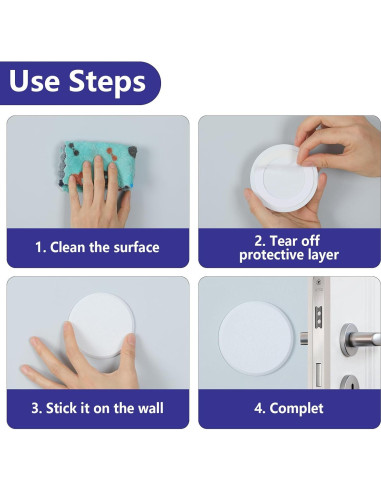 Use Steps

1. Clean the surface

2. Tear off protective layer

3. Stick it on the wall

4. Complet