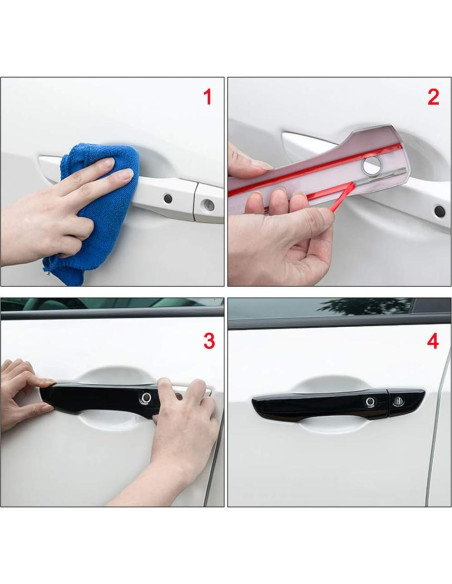 1

2

3

4