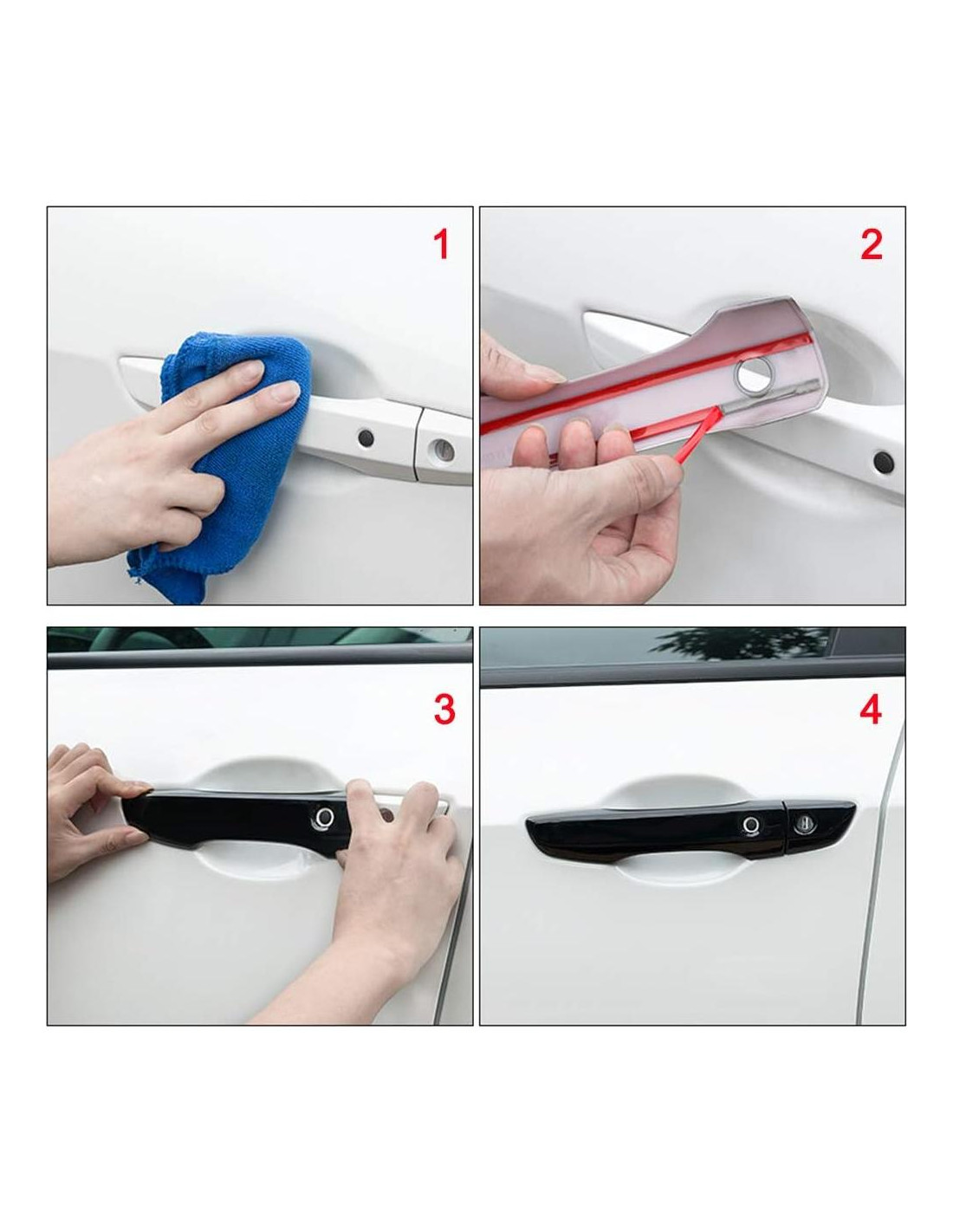 1

2

3

4