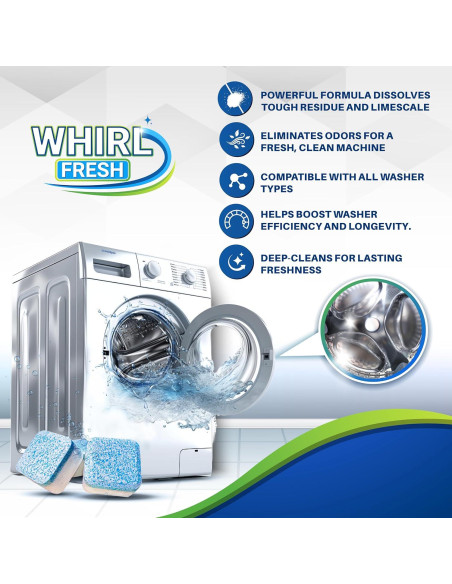 WHIRL
FRESH

POWERFUL FORMULA DISSOLVES TOUGH RESIDUE AND LIMESCALE

ELIMINATES ODORS FOR A FRESH, CLEAN MACHINE

COMPATIBLE WITH ALL WASHER TYPES

HELPS BOOST WASHER EFFICIENCY AND LONGEVITY.

DEEP-CLEANS FOR LASTING FRESHNESS