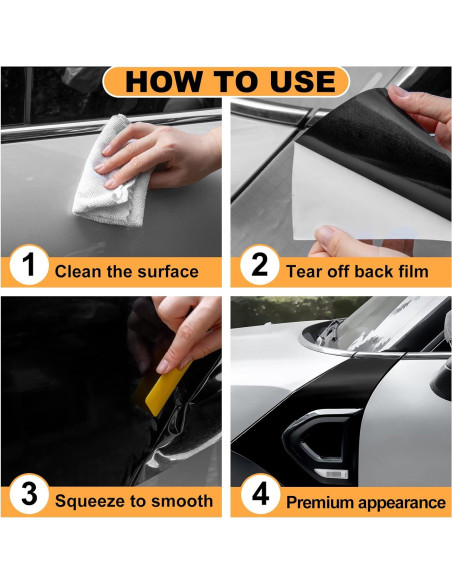 HOW TO USE

1 Clean the surface

2 Tear off back film

3 Squeeze to smooth

4 Premium appearance