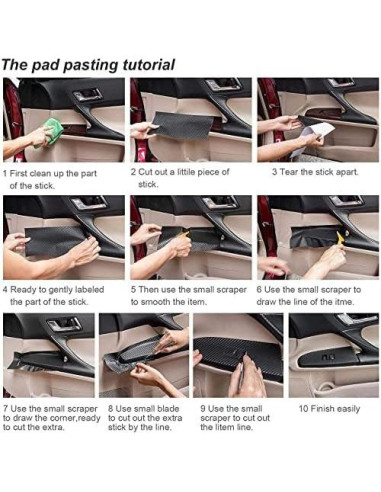 The pad pasting tutorial

1 First clean up the part of the stick.

2 Cut out a little piece of stick.

3 Tear the stick apart.

4 Ready to gently labeled the part of the stick.

5 Then use the small scraper to smooth the item.

6 Use the small scraper to draw the line of the itme.

7 Use the small scraper to draw the corner,ready to cut the extra.

8 Use small blade to cut out the extra stick by the line.

9 Use the small scraper to cut out the litem line.

10 Finish easily