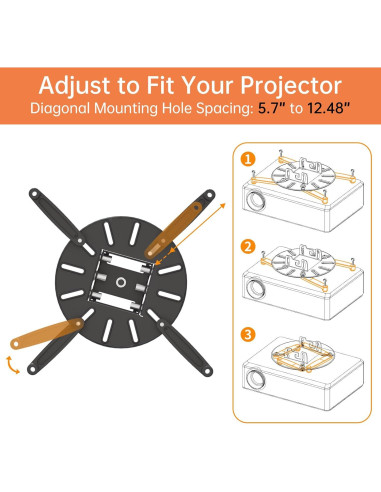 Adjust to Fit Your Projector
Diagonal Mounting Hole Spacing: 5.7" to 12.48"

1

2

3