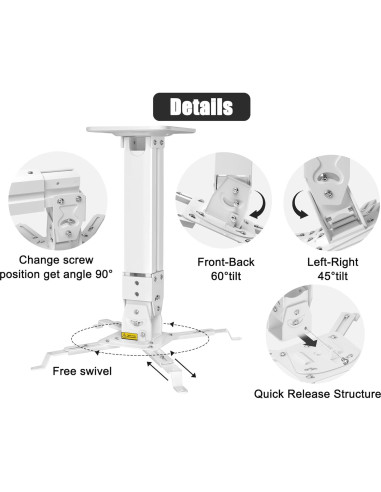 Details

Change screw position get angle 90°

Front-Back 60°tilt

Left-Right 45°tilt

Free swivel

Quick Release Structure