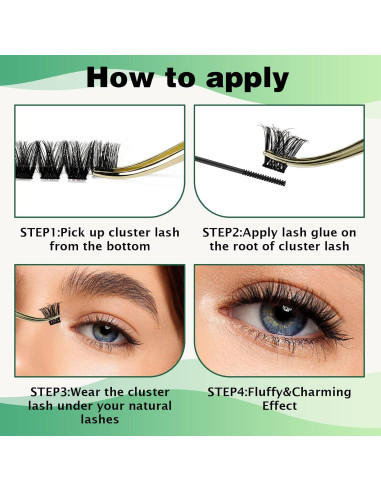 How to apply

STEP1:Pick up cluster lash from the bottom

STEP2:Apply lash glue on the root of cluster lash

STEP3:Wear the cluster lash under your natural lashes

STEP4:Fluffy&Charming Effect