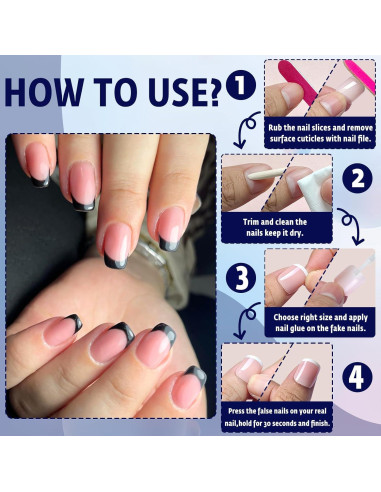 HOW TO USE?

1

Rub the nail slices and remove surface cuticles with nail file.

2

Trim and clean the nails keep it dry.

3

Choose right size and apply nail glue on the fake nails.

4

Press the false nails on your real nail,hold for 30 seconds and finish.