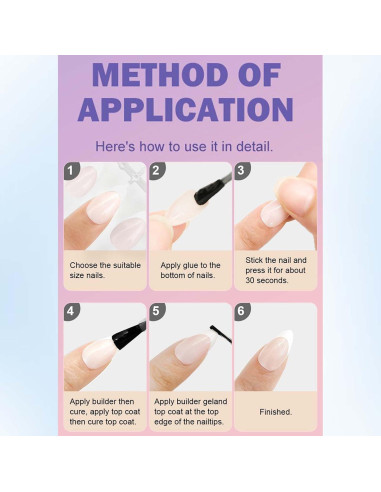 METHOD OF APPLICATION

Here's how to use it in detail.

1
Choose the suitable size nails.

2
Apply glue to the bottom of nails.

3
Stick the nail and press it for about 30 seconds.

4
Apply builder then cure, apply top coat then cure top coat.

5
Apply builder geland top coat at the top edge of the nailtips.

6
Finished.