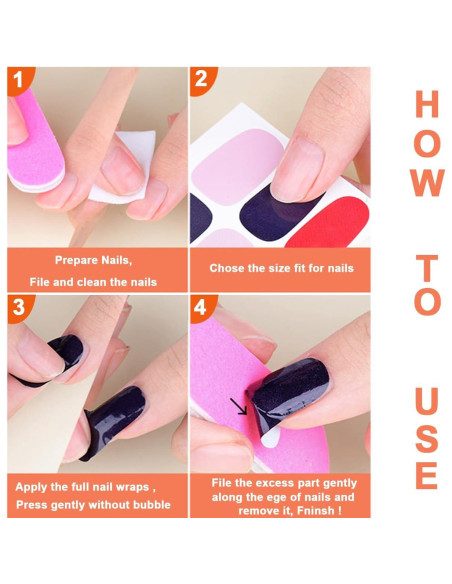 1

Prepare Nails,
File and clean the nails

2

Chose the size fit for nails

3

Apply the full nail wraps ,
Press gently without bubble

4

File the excess part gently along the ege of nails and remove it, Fninsh !

HOW TO USE