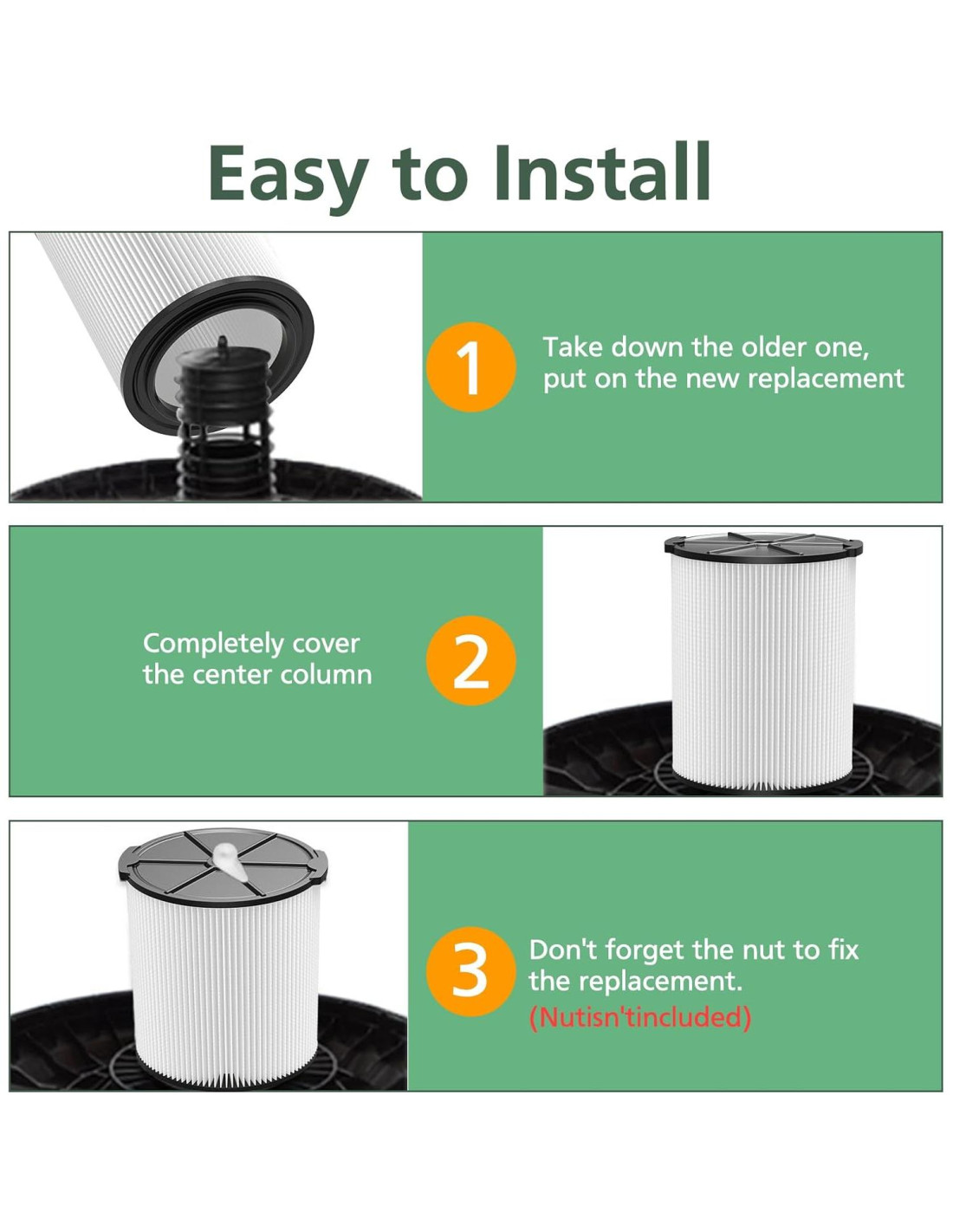 Easy to Install

1

Take down the older one, put on the new replacement

Completely cover the center column

2

3

Don't forget the nut to fix the replacement.
(Nutisn'tincluded)