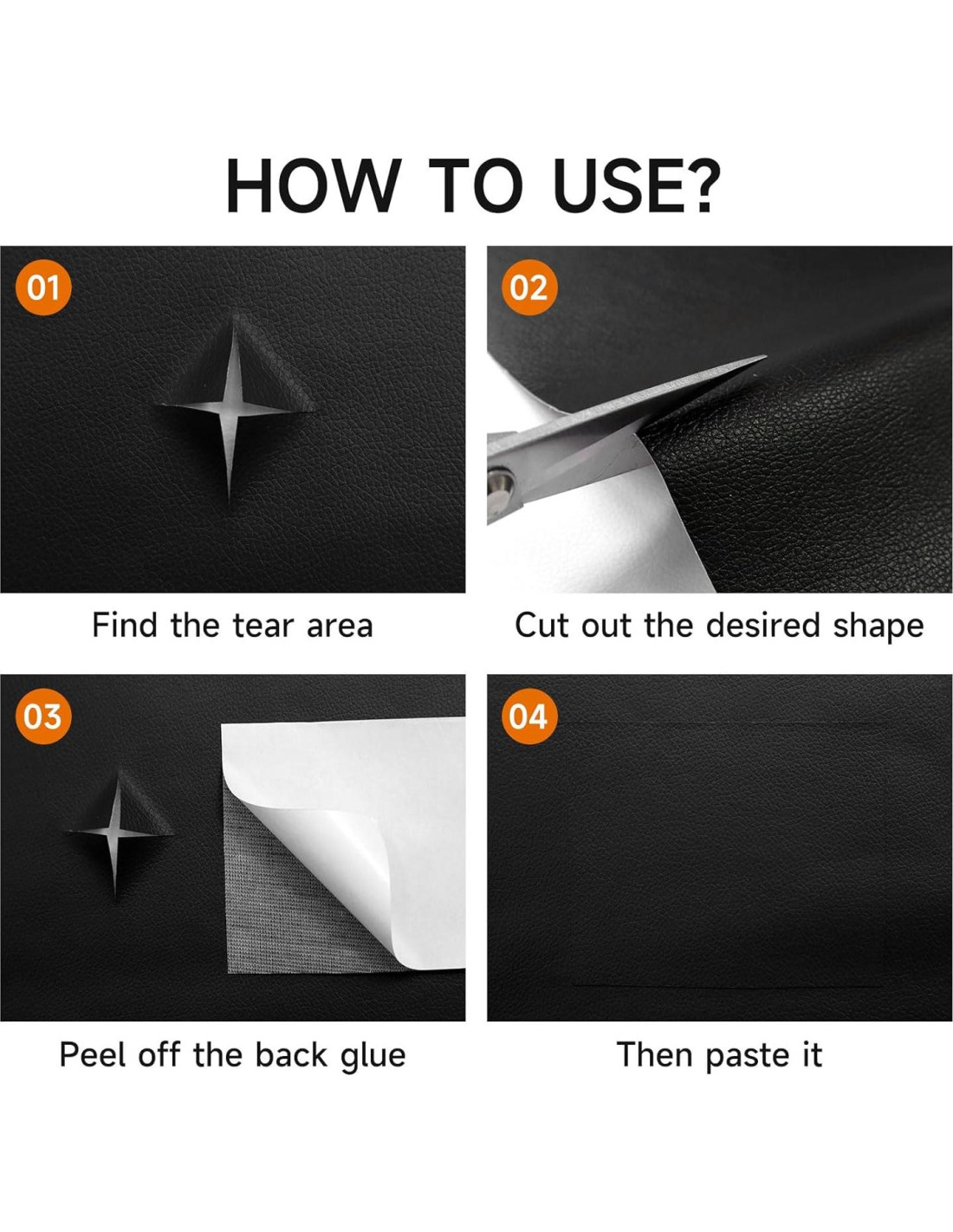 HOW TO USE?

01

Find the tear area

02

Cut out the desired shape

03

Peel off the back glue

04

Then paste it