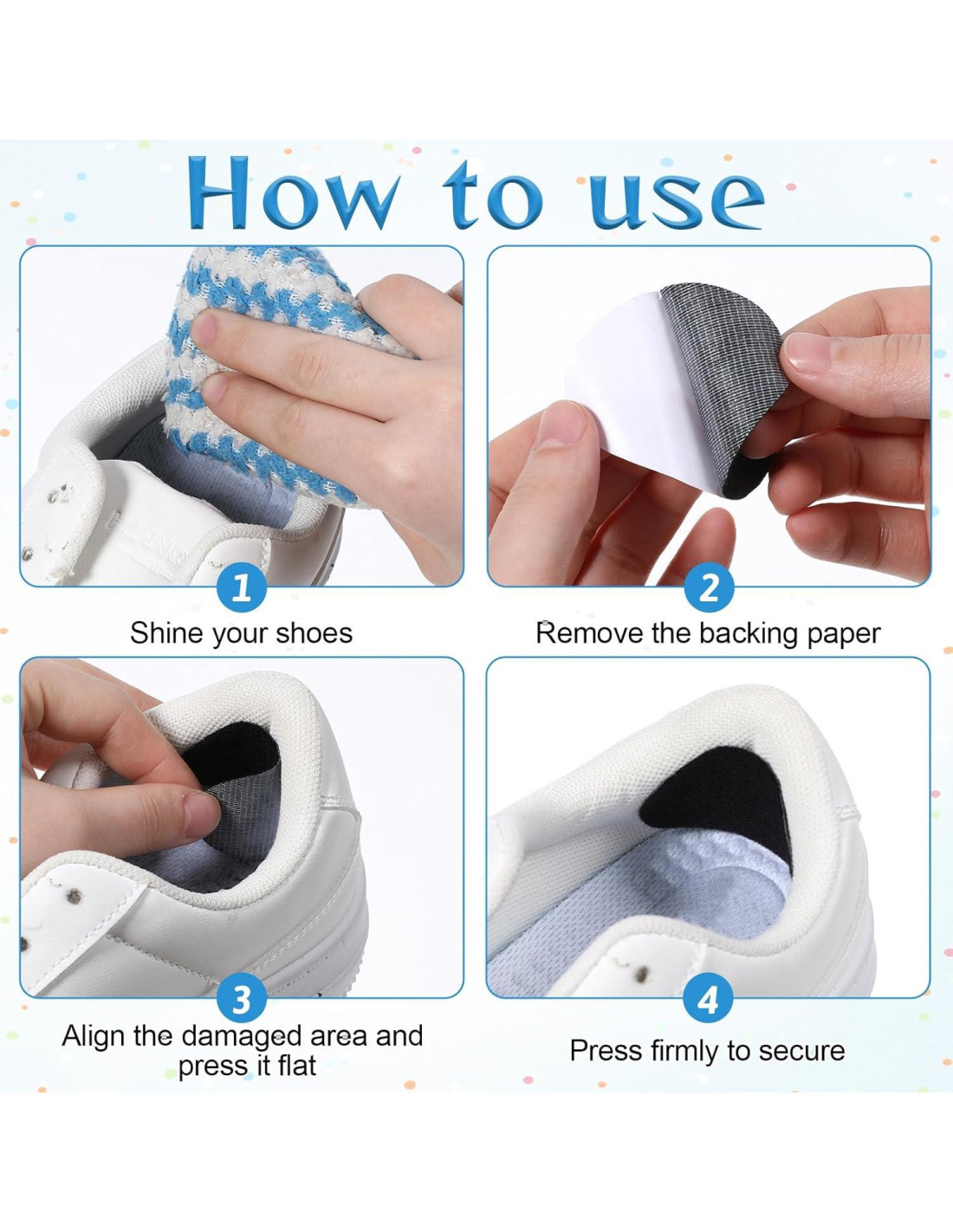 How to use

1
Shine your shoes

2
Remove the backing paper

3
Align the damaged area and press it flat

4
Press firmly to secure