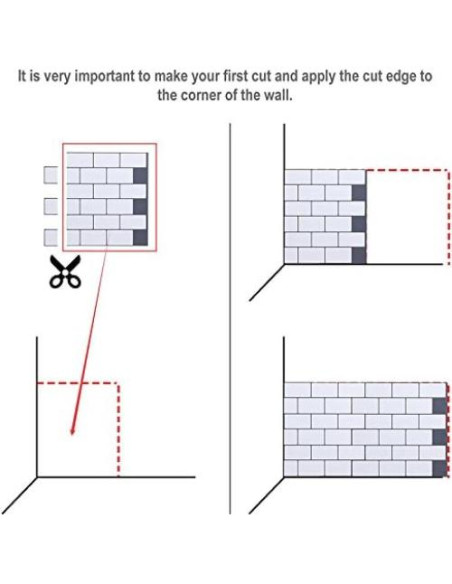 It is very important to make your first cut and apply the cut edge to the corner of the wall.