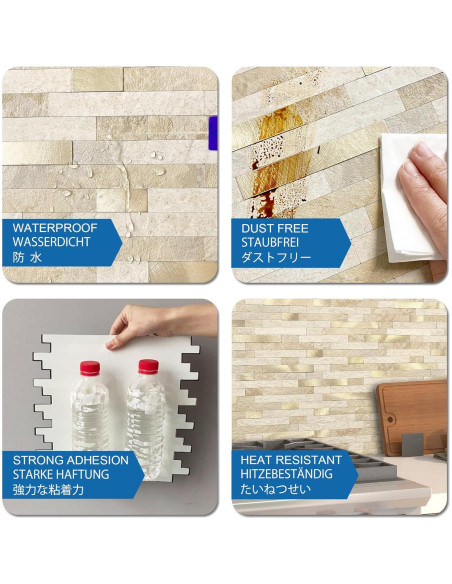 WATERPROOF
WASSERDICHT
防 水

DUST FREE
STAUBFREI
ダストフリー

STRONG ADHESION
STARKE HAFTUNG
強力な粘着力

HEAT RESISTANT
HITZEBESTÄNDIG
たいねつせい