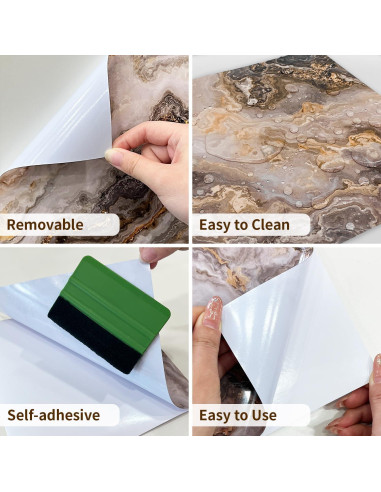 Removable

Easy to Clean

Self-adhesive

Easy to Use