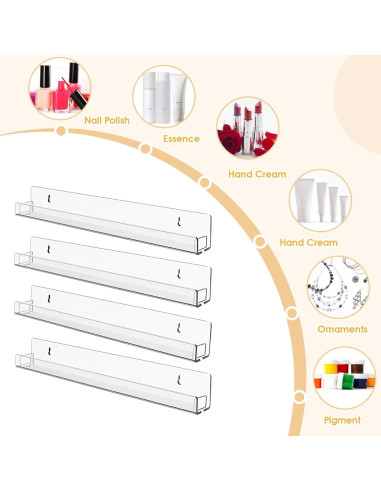 Nail Polish

Essence

Hand Cream

Hand Cream

Ornaments

Pigment