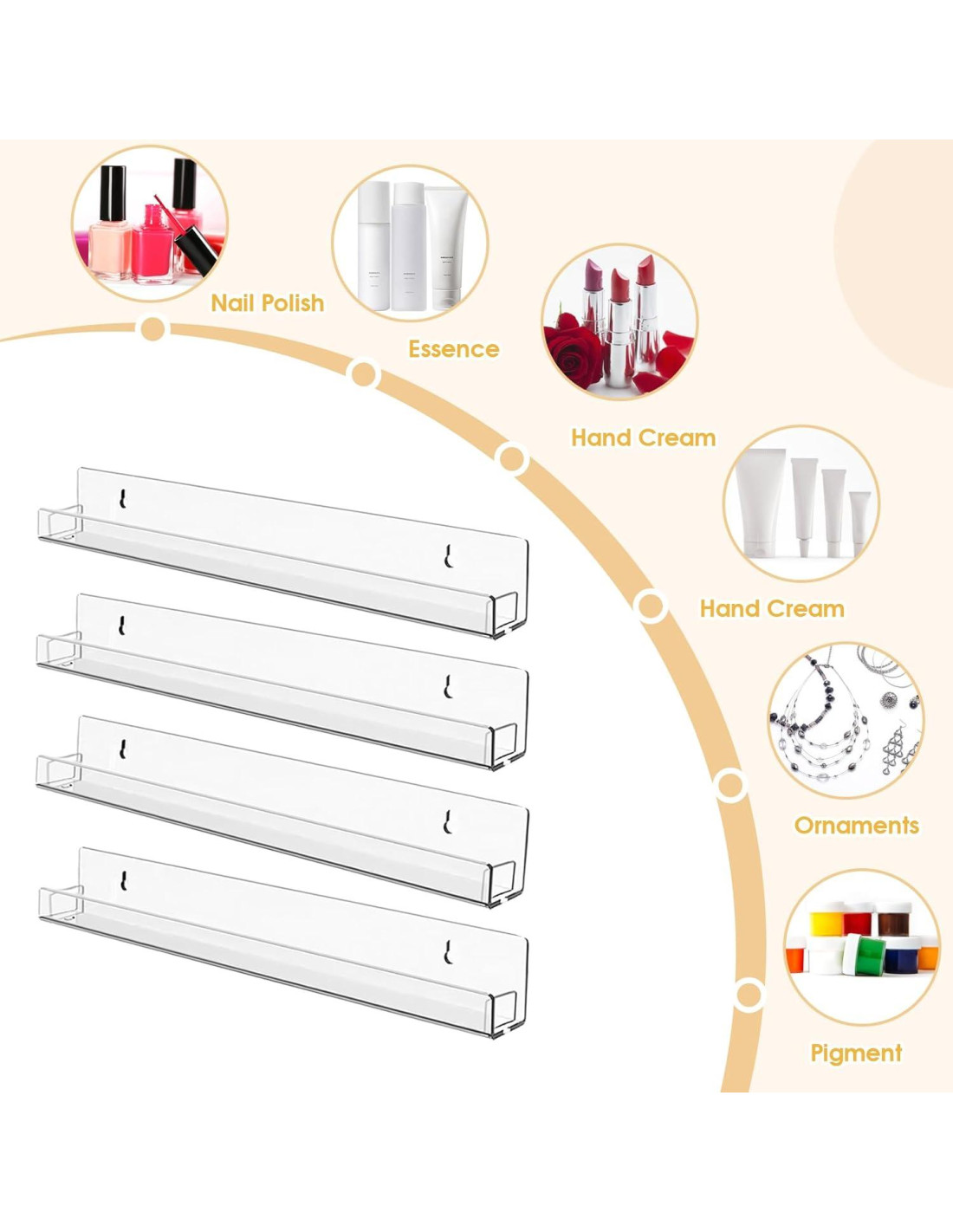 Nail Polish

Essence

Hand Cream

Hand Cream

Ornaments

Pigment