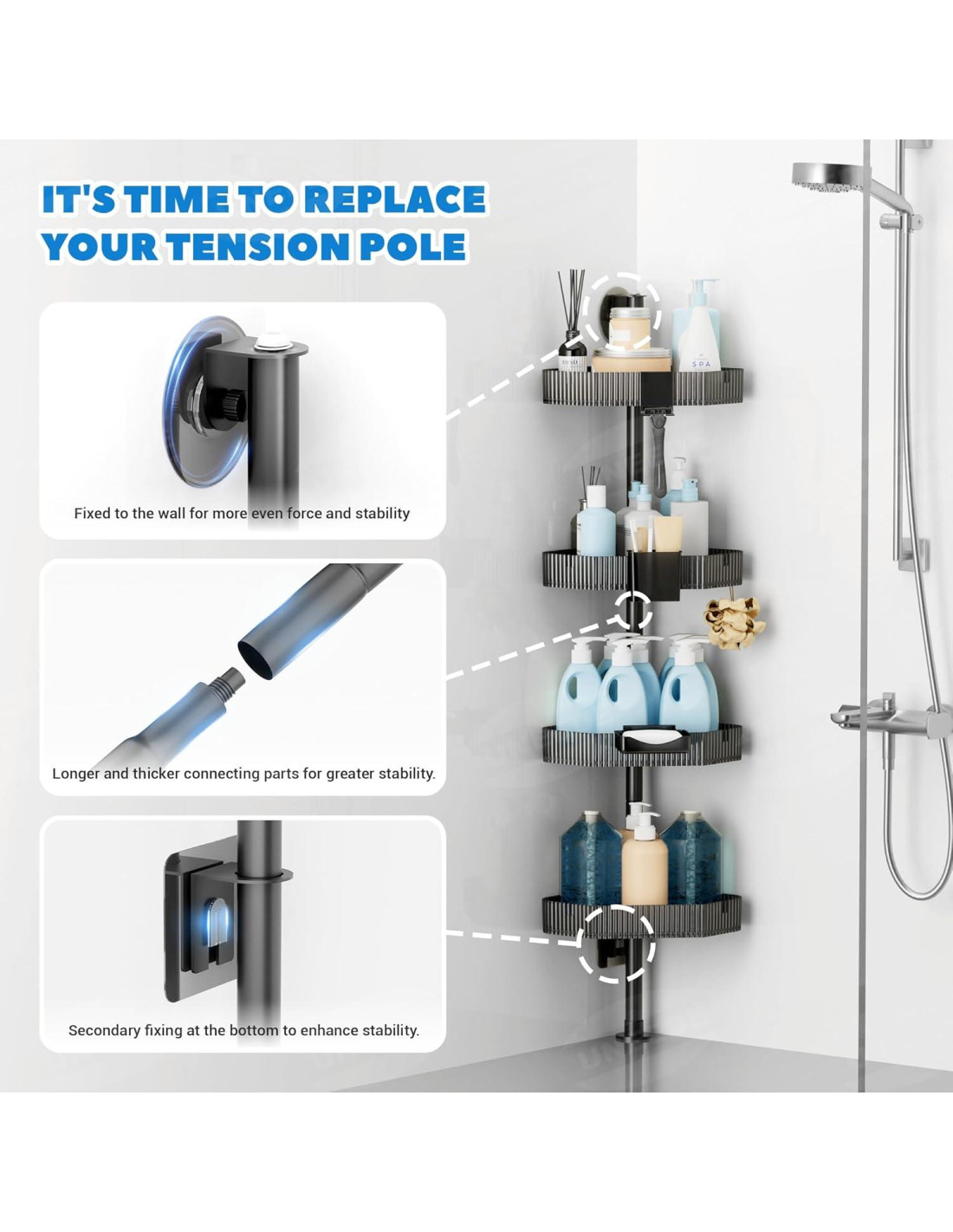 IT'S TIME TO REPLACE YOUR TENSION POLE

Fixed to the wall for more even force and stability

Longer and thicker connecting parts for greater stability.

Secondary fixing at the bottom to enhance stability.

SPA