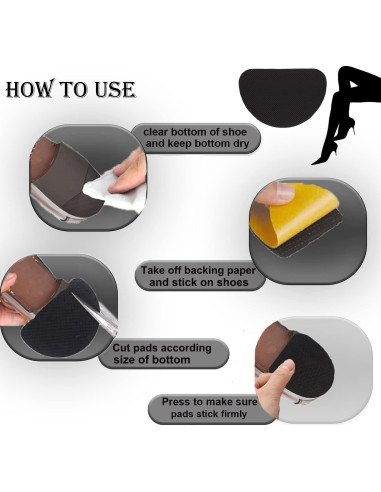 HOW TO USE

clear bottom of shoe and keep bottom dry

Take off backing paper and stick on shoes

Cut pads according size of bottom

Press to make sure pads stick firmly