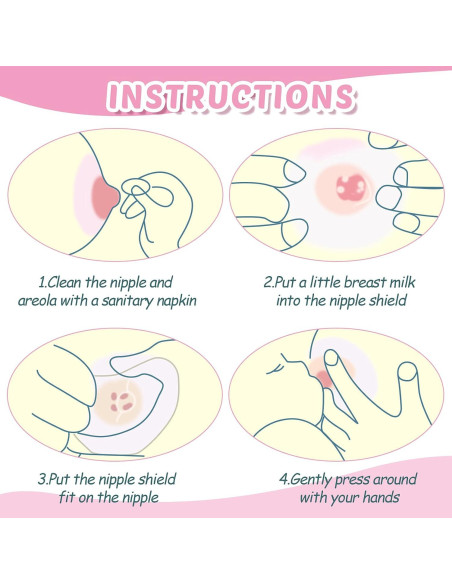 INSTRUCTIONS

1.Clean the nipple and areola with a sanitary napkin

2.Put a little breast milk into the nipple shield

3.Put the nipple shield fit on the nipple

4.Gently press around with your hands