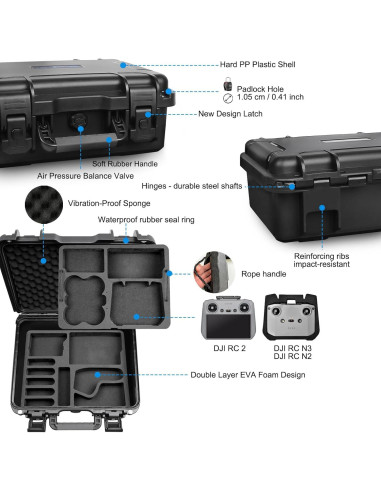 Hard PP Plastic Shell

Padlock Hole
1.05 cm / 0.41 inch

New Design Latch

Soft Rubber Handle

Air Pressure Balance Valve

Hinges - durable steel shafts

Vibration-Proof Sponge

Waterproof rubber seal ring

Reinforcing ribs
impact-resistant

Rope handle

DJI RC 2

DJI RC N3
DJI RC N2

Double Layer EVA Foam Design