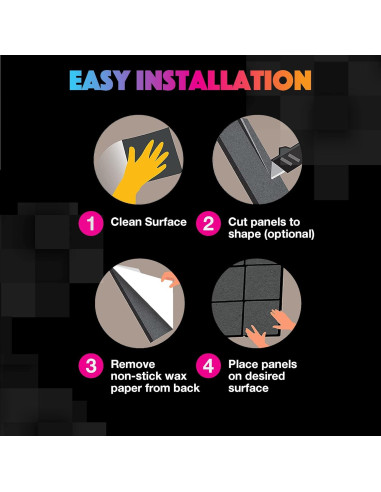 EASY INSTALLATION

1 Clean Surface

2 Cut panels to shape (optional)

3 Remove non-stick wax paper from back

4 Place panels on desired surface